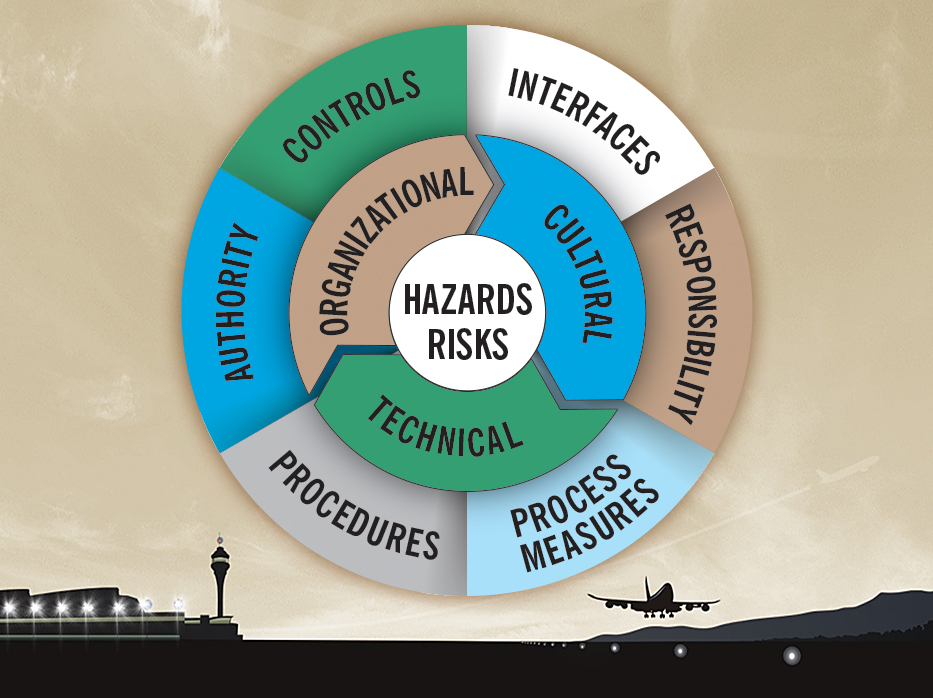 HAZARDS
RISKS

ORGANIZATIONAL

CULTURAL

TECHNICAL

CONTROLS

INTERFACES

RESPONSIBILITY

PROCESS MEASURES

PROCEDURES

AUTHORITY